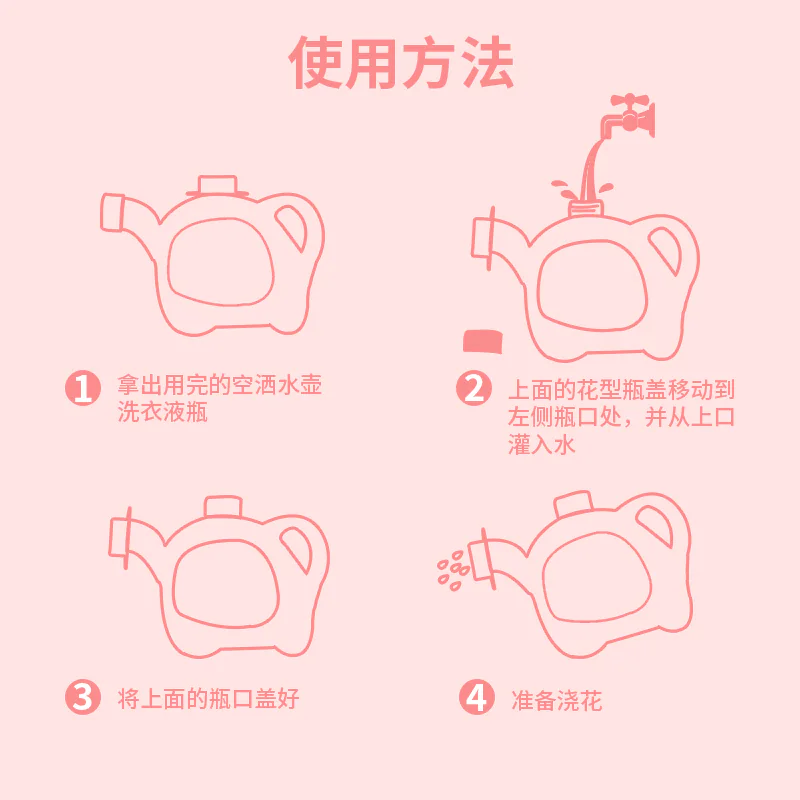 使用方法

1 拿出用完的空洒水壶洗衣液瓶

2 上面的花型瓶盖移动到左侧瓶口处，并从上口灌入水

3 将上面的瓶口盖好

4 准备浇花